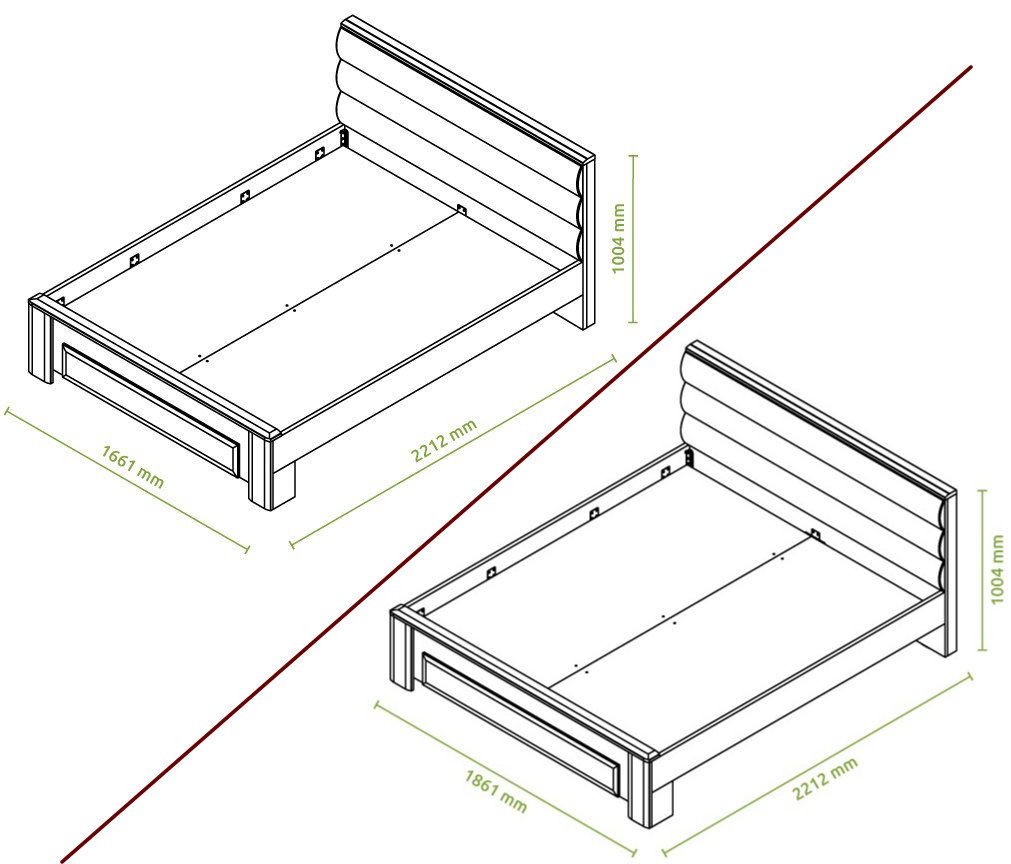 1004 mm
1661 mm
2212 mm
1004 mm
1861 mm
2212 mm