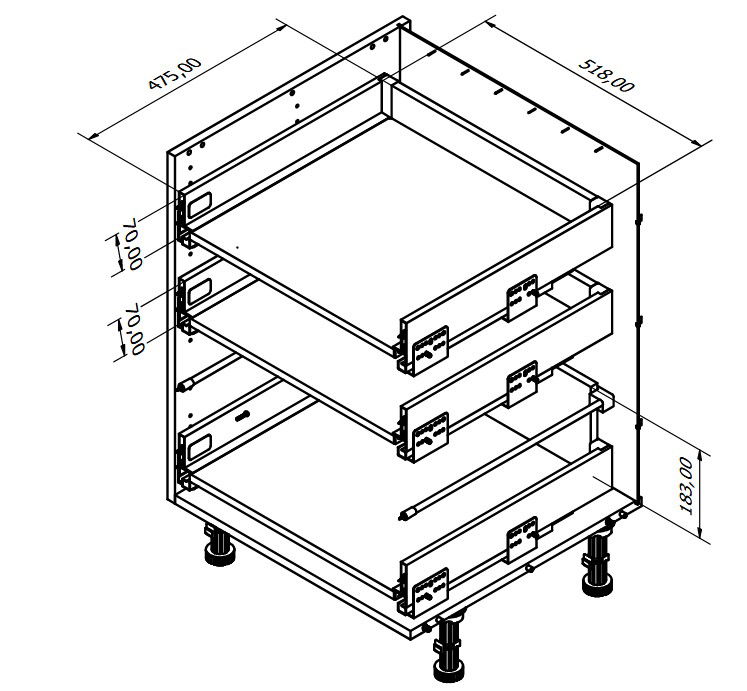 475,00
518,00
70,00
70,00
183,00