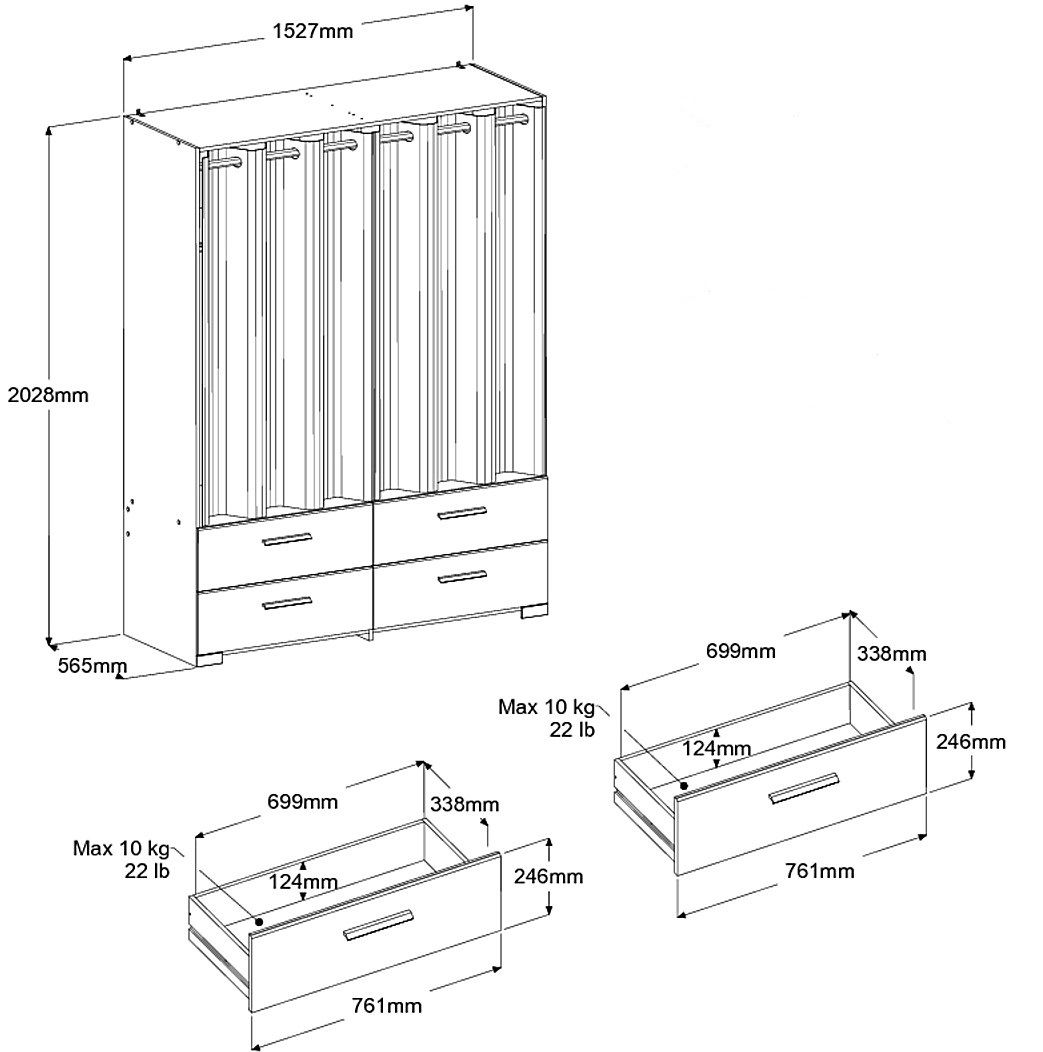 1527mm

2028mm

565mm

699mm

338mm

Max 10 kg
22 lb

124mm

246mm

761mm

699mm

338mm

Max 10 kg
22 lb

124mm

246mm

761mm