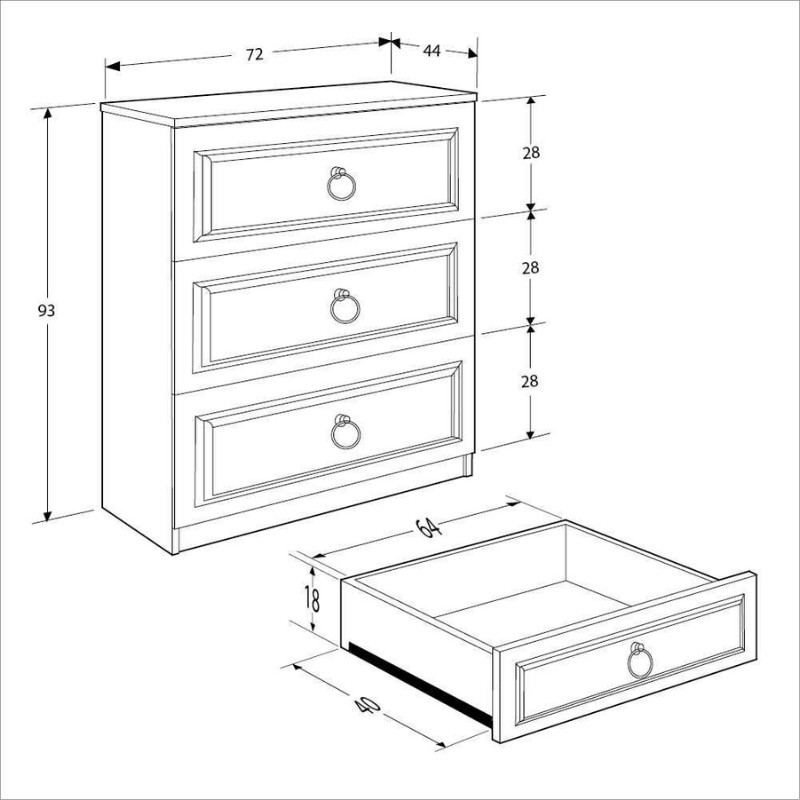 72
44
93
28
28
28
64
18
40